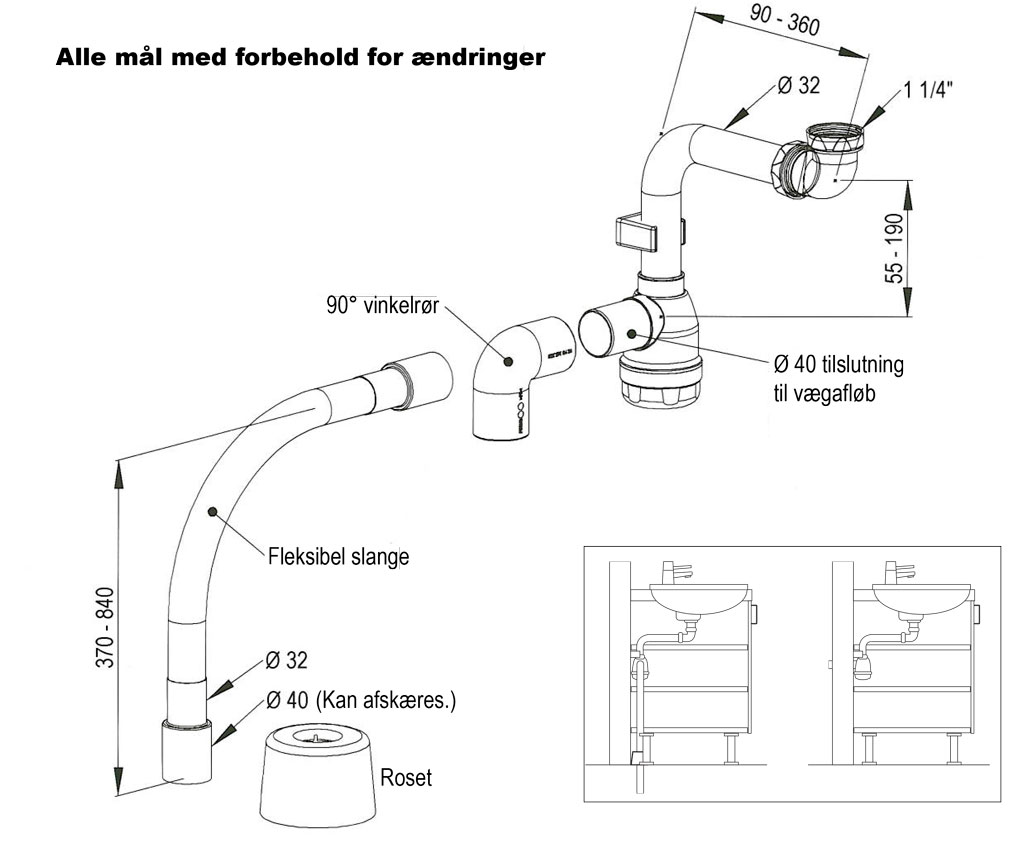 Alle mål med forbehold for ændringer

90 - 360

Ø 32

1 1/4"

55 - 190

90° vinkelrør

Ø 40 tilslutning til vægafløb

Fleksibel slange

370 - 840

Ø 32

Ø 40 (Kan afskæres.)

Roset