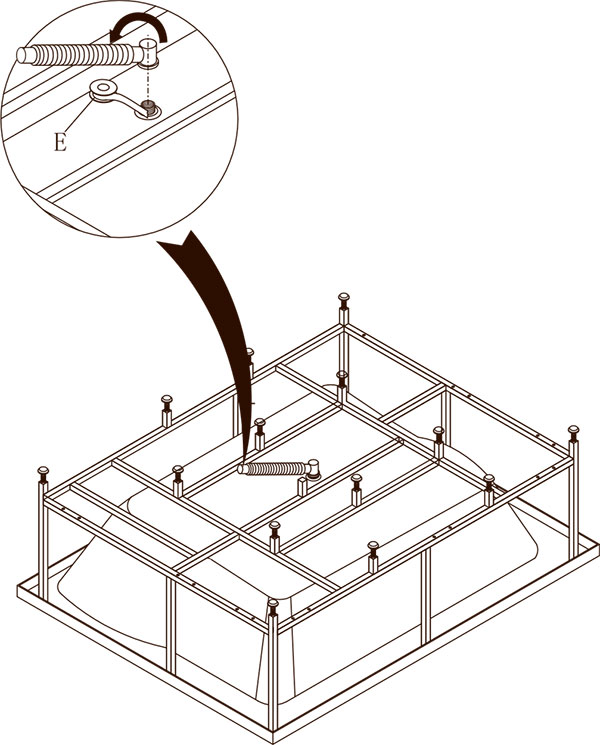 E